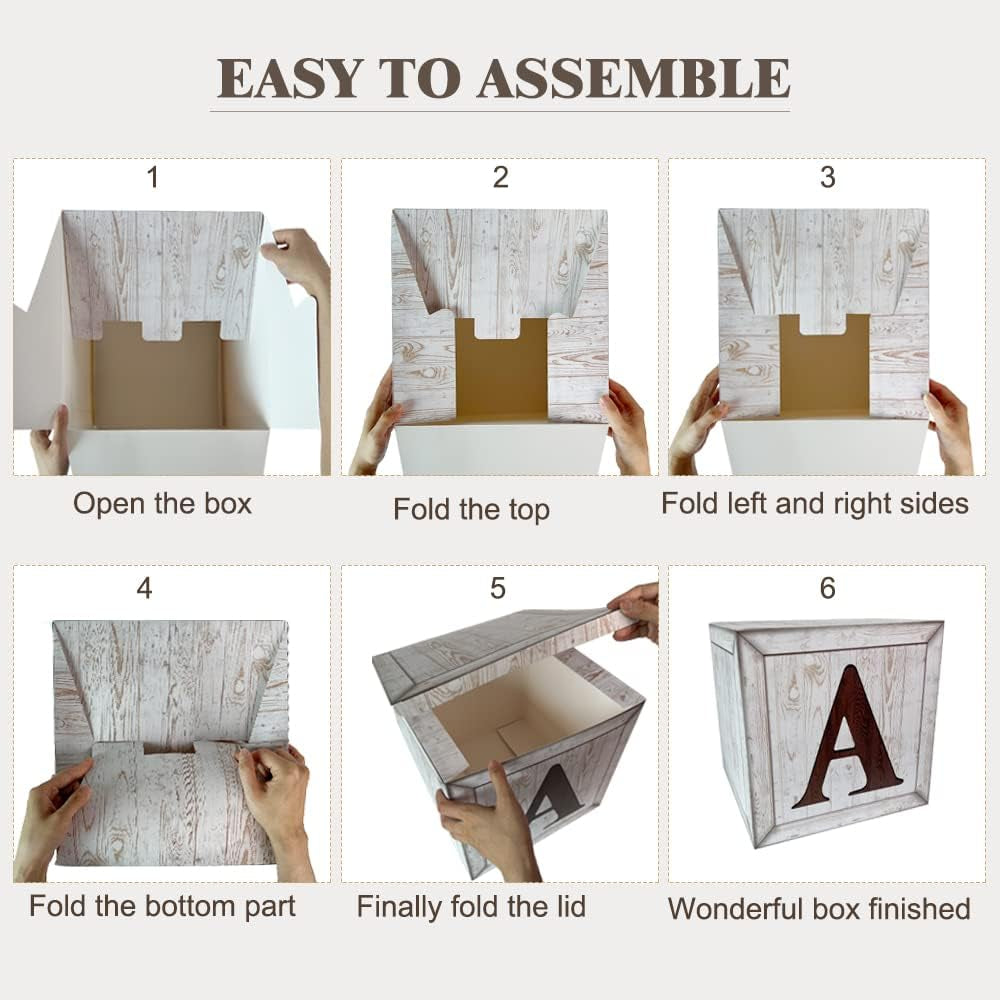 EASY TO ASSEMBLE

1

Open the box

2

Fold the top

3

Fold left and right sides

4

Fold the bottom part

5

A

Finally fold the lid

6

A

Wonderful box finished