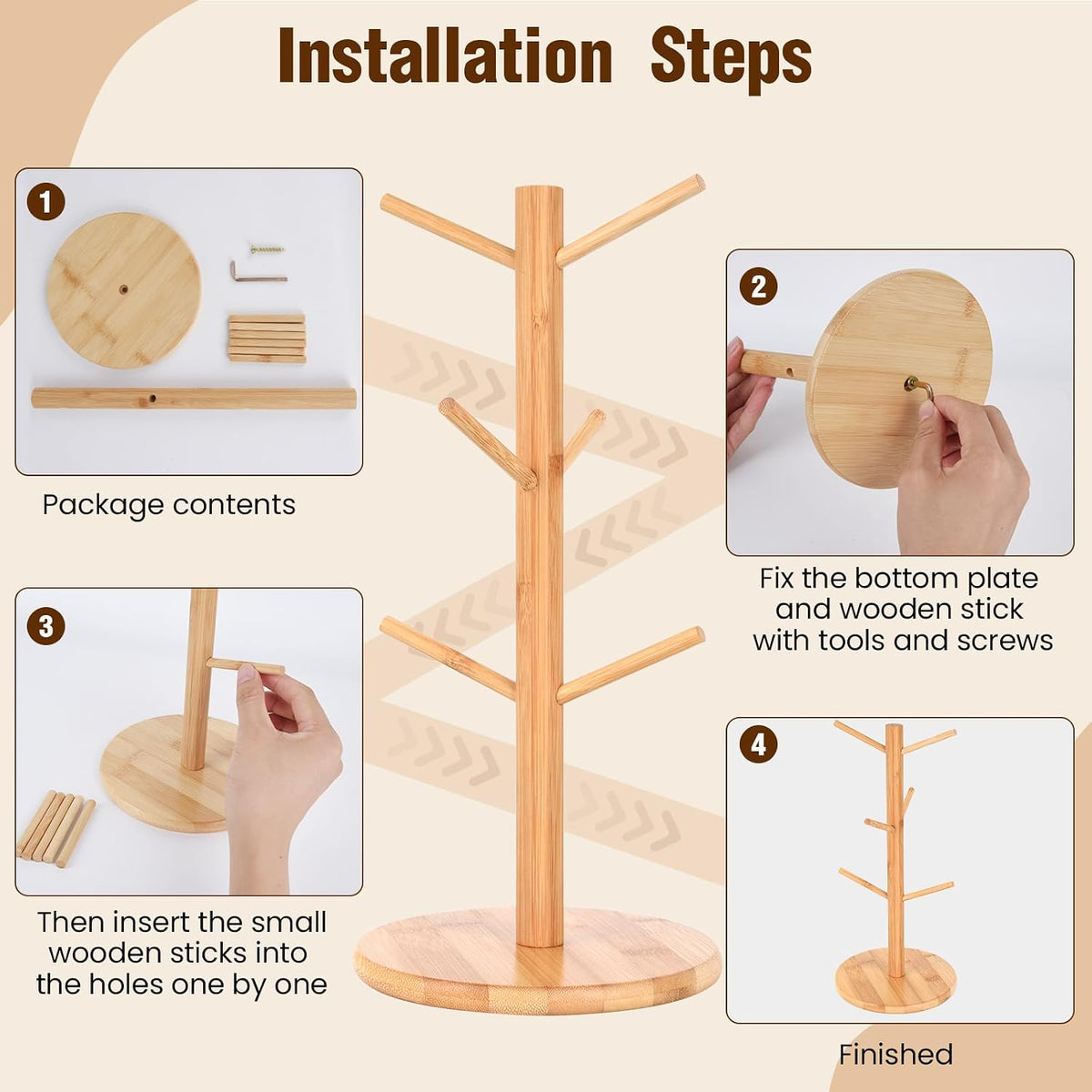 Installation Steps

1

Package contents

2

Fix the bottom plate and wooden stick with tools and screws

3

Then insert the small wooden sticks into the holes one by one

4

Finished